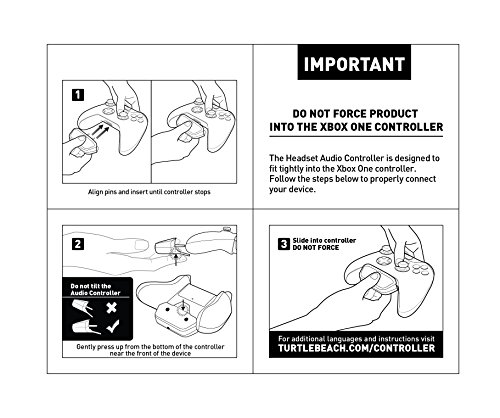 1

Align pins and insert until controller stops

IMPORTANT

DO NOT FORCE PRODUCT INTO THE XBOX ONE CONTROLLER

The Headset Audio Controller is designed to fit tightly into the Xbox One controller. Follow the steps below to properly connect your device.

2

Do not tilt the Audio Controller

Gently press up from the bottom of the controller near the front of the device

3 Slide into controller DO NOT FORCE

For additional languages and instructions visit TURTLEBEACH.COM/CONTROLLER