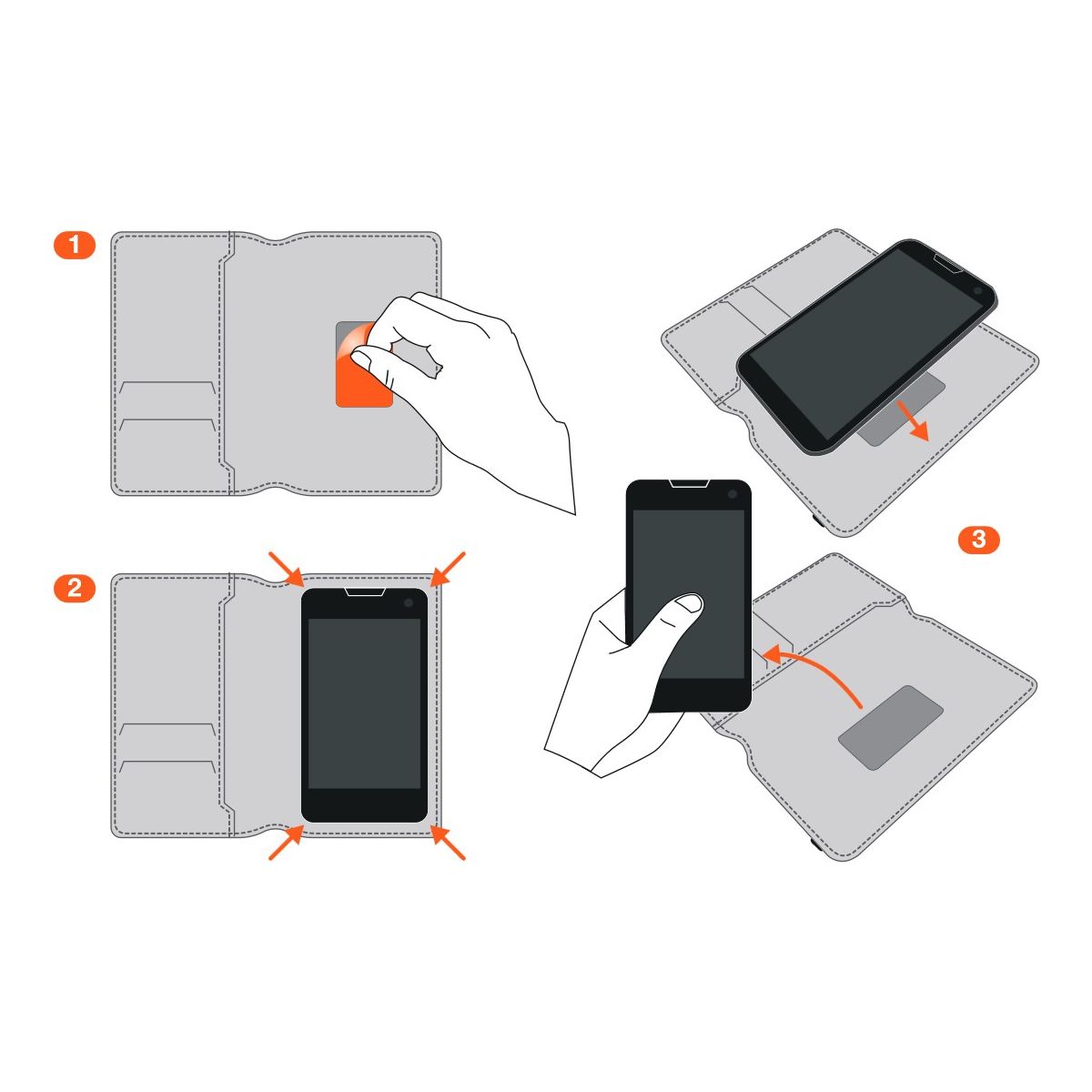 1

2

3