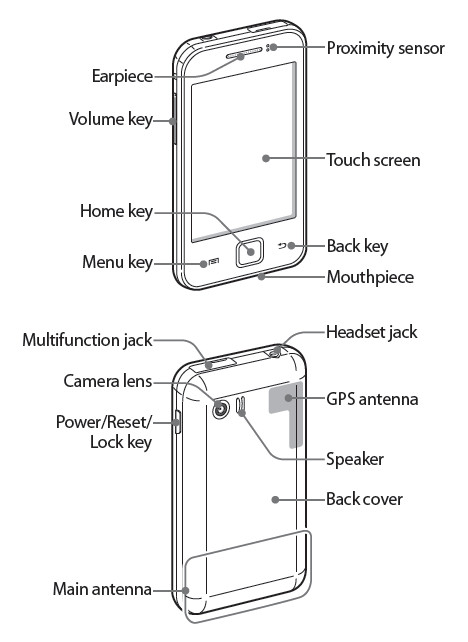 Earpiece
Volume key
Home key
Menu key
Proximity sensor
Touch screen
Back key
Mouthpiece

Multifunction jack
Camera lens
Power/Reset/
Lock key
Main antenna
Headset jack
GPS antenna
Speaker
Back cover