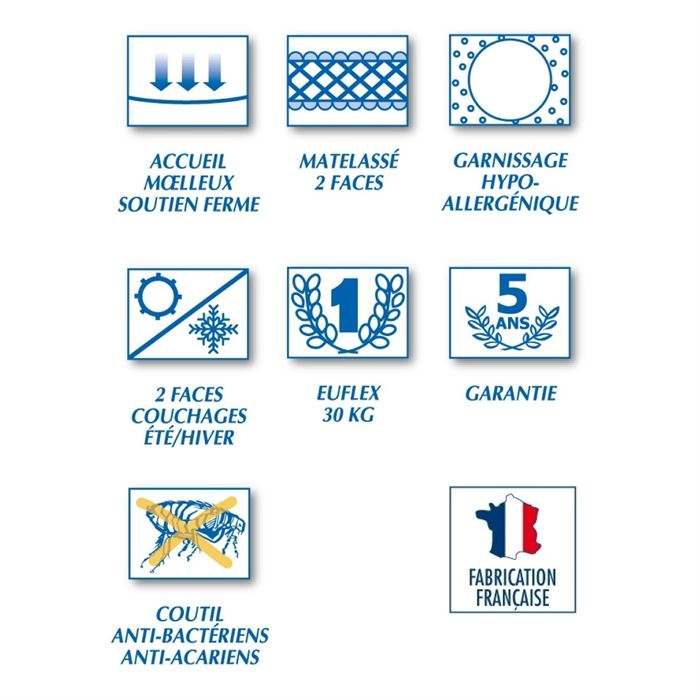 ACCUEIL MŒLLEUX SOUTIEN FERME

MATELASSÉ 2 FACES

GARNISSAGE HYPO-ALLERGÉNIQUE

2 FACES COUCHAGES ÉTÉ/HIVER

1

EUFLEX 30 KG

5 ANS

GARANTIE

COUTIL ANTI-BACTÉRIENS ANTI-ACARIENS

FABRICATION FRANÇAISE